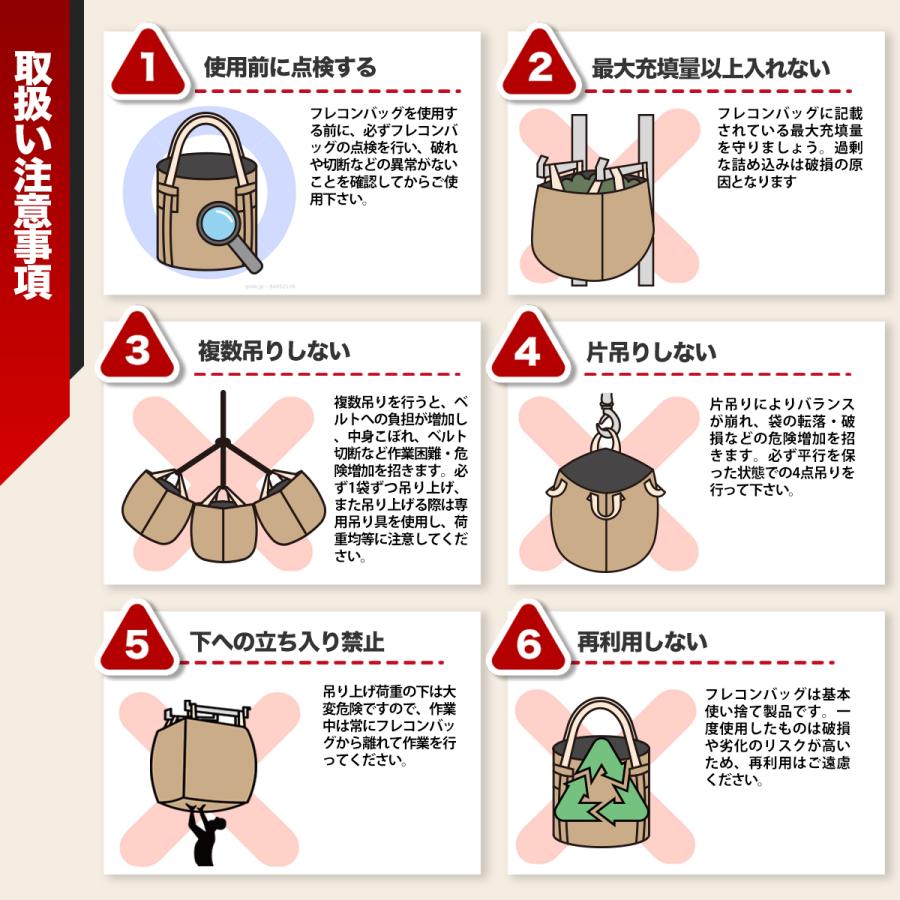 取扱い注意事項

1 使用前に点検する

フレコンバッグを使用する前に、必ずフレコンバッグの点検を行い、破れや切断などの異常がないことを確認してからご使用下さい。

2 最大充填量以上入れない

フレコンバッグに記載されている最大充填量を守りましょう。過剰な詰め込みは破損の原因となります

3 複数吊りしない

複数吊りを行うと、ベルトへの負担が増加し、中身こぼれ、ベルト切断など作業困難・危険増加を招きます。必ず1袋ずつ吊り上げ、また吊り上げる際は専用吊り具を使用し、荷重均等に注意してください。

4 片吊りしない

片吊りによりバランスが崩れ、袋の転落・破損などの危険増加を招きます。必ず平行を保った状態での4点吊りを行って下さい。

5 下への立ち入り禁止

吊り上げ荷重の下は大変危険ですので、作業中は常にフレコンバッグから離れて作業を行ってください。

6 再利用しない

フレコンバッグは基本使い捨て製品です。一度使用したものは破損や劣化のリスクが高いため、再利用はご遠慮ください。