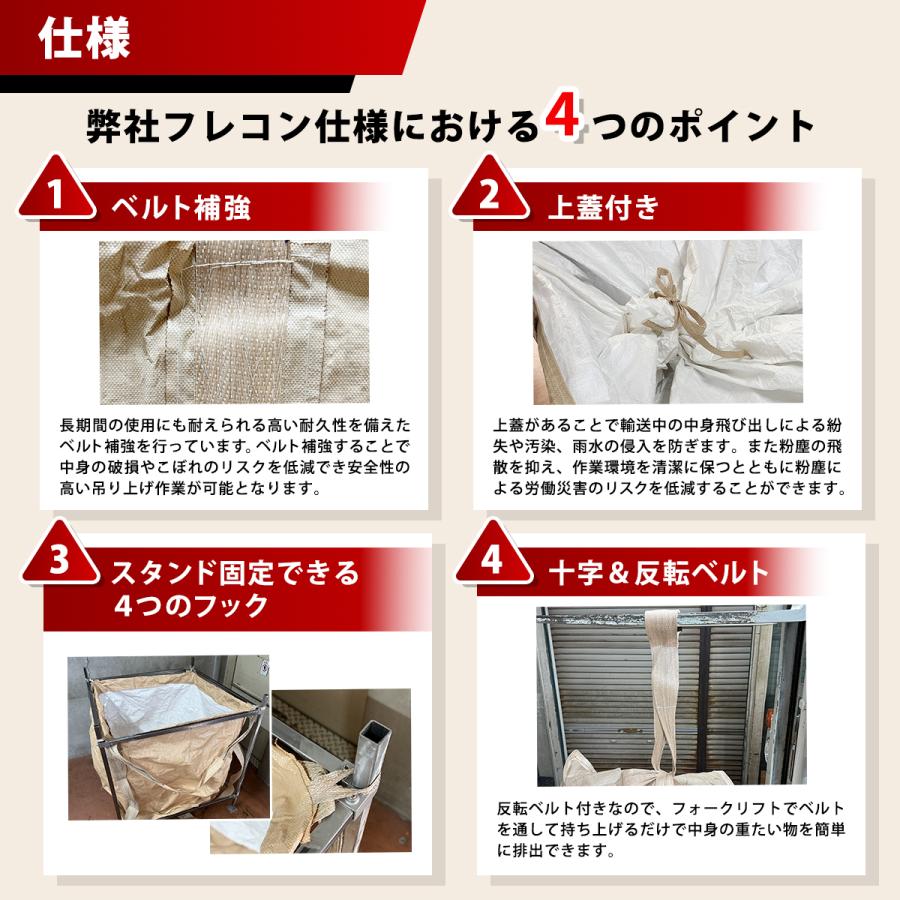 仕様

弊社フレコン仕様における4つのポイント

1 ベルト補強

長期間の使用にも耐えられる高い耐久性を備えたベルト補強を行っています。ベルト補強することで中身の破損やこぼれのリスクを低減でき安全性の高い吊り上げ作業が可能となります。

2 上蓋付き

上蓋があることで輸送中の中身飛び出しによる紛失や汚染、雨水の侵入を防ぎます。また粉塵の飛散を抑え、作業環境を清潔に保つとともに粉塵による労働災害のリスクを低減することができます。

3 スタンド固定できる4つのフック

4 十字＆反転ベルト

反転ベルト付きなので、フォークリフトでベルトを通して持ち上げるだけで中身の重たい物を簡単に排出できます。